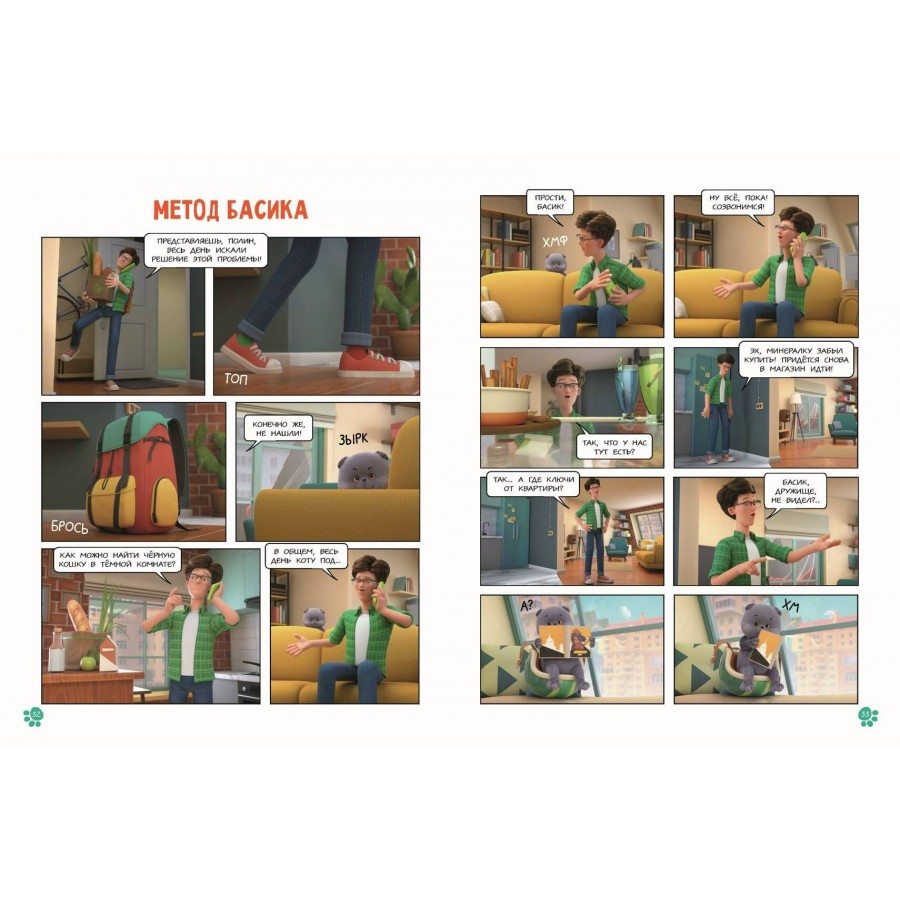 МЕТОД БАСИКА

ПРЕДСТАВЛЯЕШЬ, ПОЛИН, ВЕСЬ ДЕНЬ ИСКАЛИ РЕШЕНИЕ ЭТОЙ ПРОБЛЕМЫ!

ТОП

БРОСЬ

КОНЕЧНО ЖЕ, НЕ НАШЛИ!

ЗЫРК

КАК МОЖНО НАЙТИ ЧЁРНУЮ КОШКУ В ТЁМНОЙ КОМНАТЕ?

В ОБЩЕМ, ВЕСЬ ДЕНЬ КОТУ ПОД...

32

ПРОСТИ, БАСИК!

ХМФ

НУ ВСЁ, ПОКА! СОЗВОНИМСЯ!

ТАК, ЧТО У НАС ТУТ ЕСТЬ?

ЭХ, МИНЕРАЛКУ ЗАБЫЛ КУПИТЬ! ПРИДЁТСЯ СНОВА В МАГАЗИН ИДТИ!

ТАК... А ГДЕ КЛЮЧИ ОТ КВАРТИРЫ?

БАСИК, ДРУЖИЩЕ, НЕ ВИДЕЛ?..

А?

ХМ

33